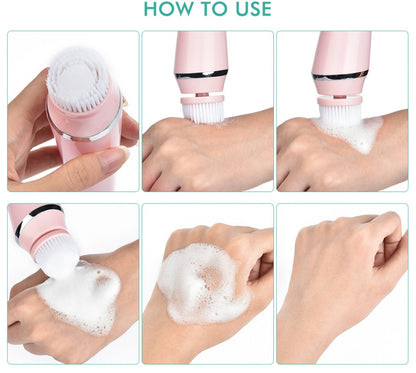 HOW TO USE