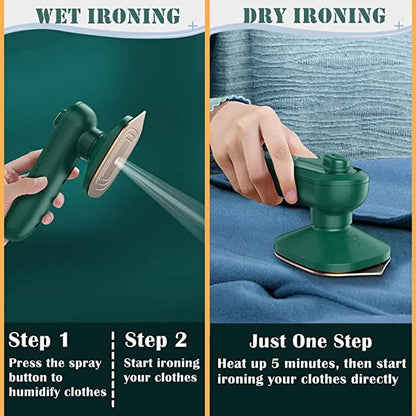 WET IRONING

Step 1
Press the spray button to humidify clothes

Step 2
Start ironing your clothes

DRY IRONING

Just One Step
Heat up 5 minutes, then start ironing your clothes directly