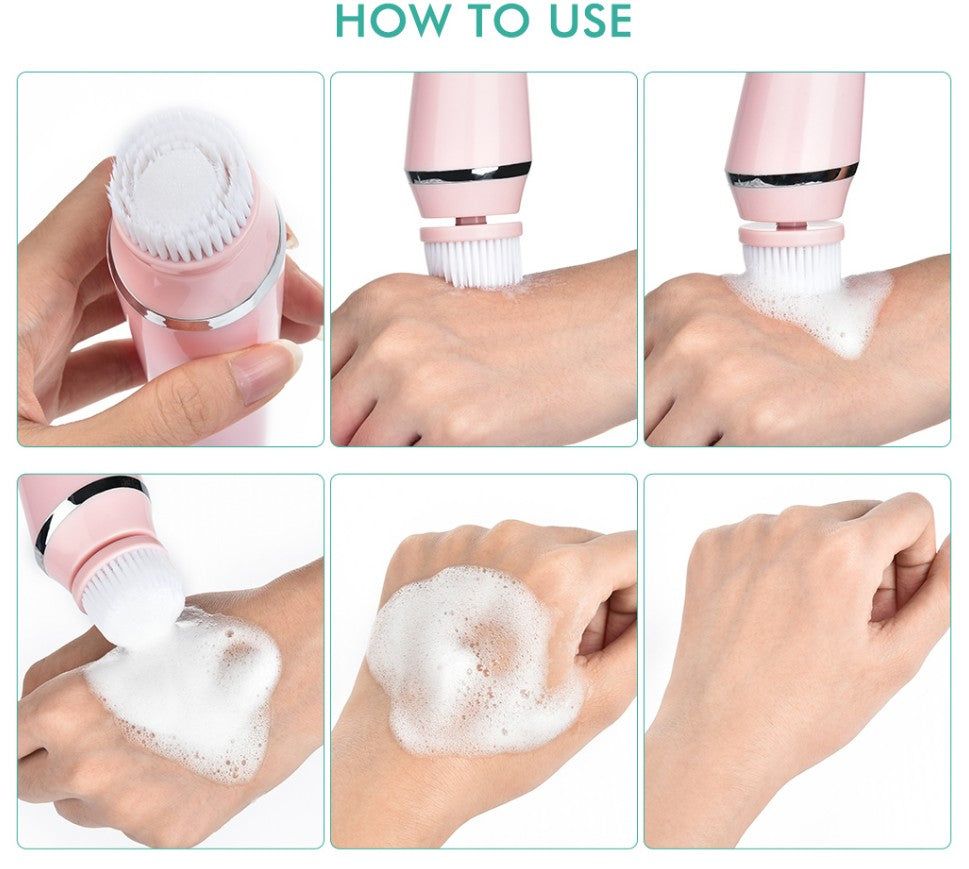 HOW TO USE